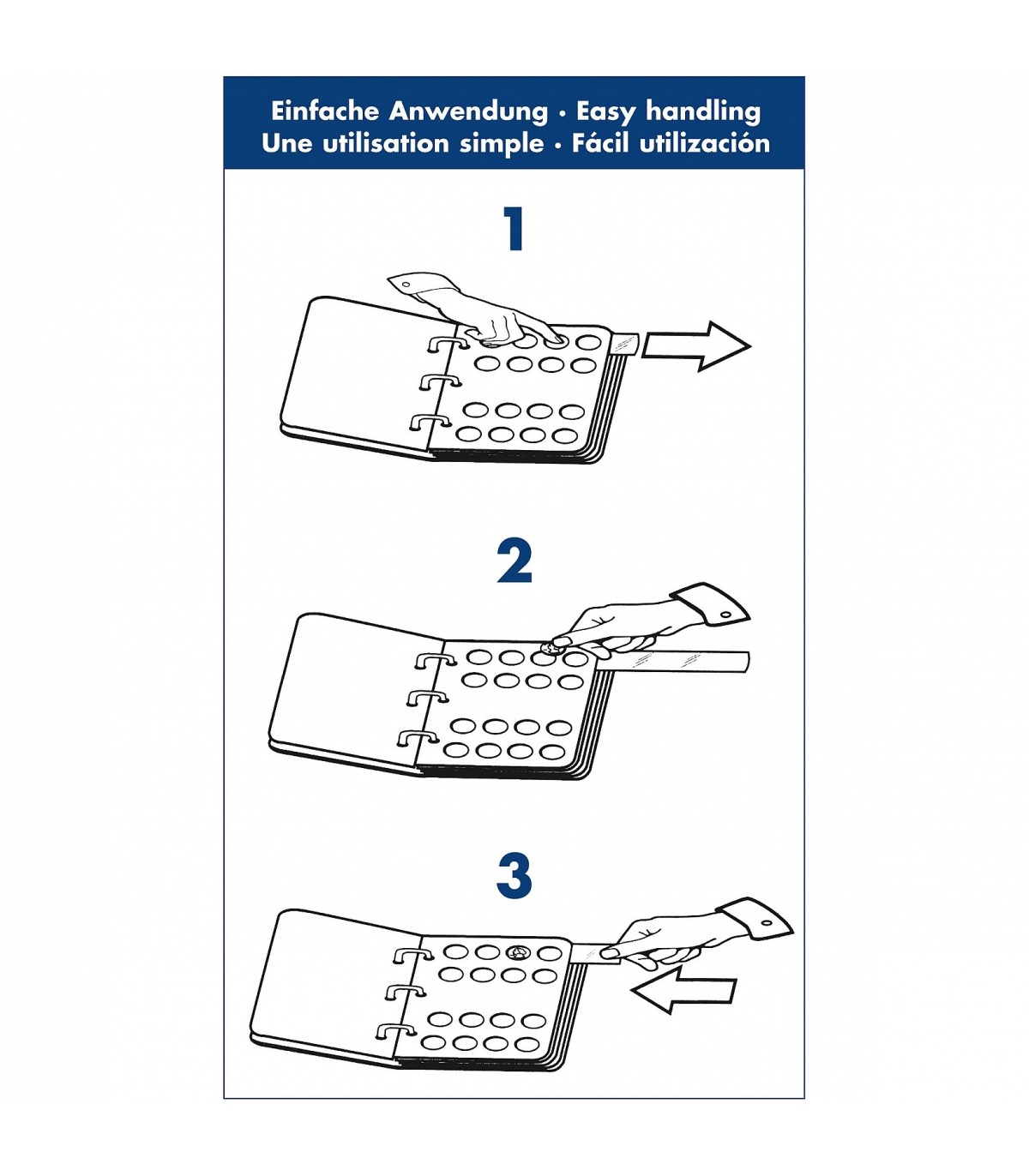 Einfache Anwendung · Easy handling
Une utilisation simple · Fácil utilización

1

2

3